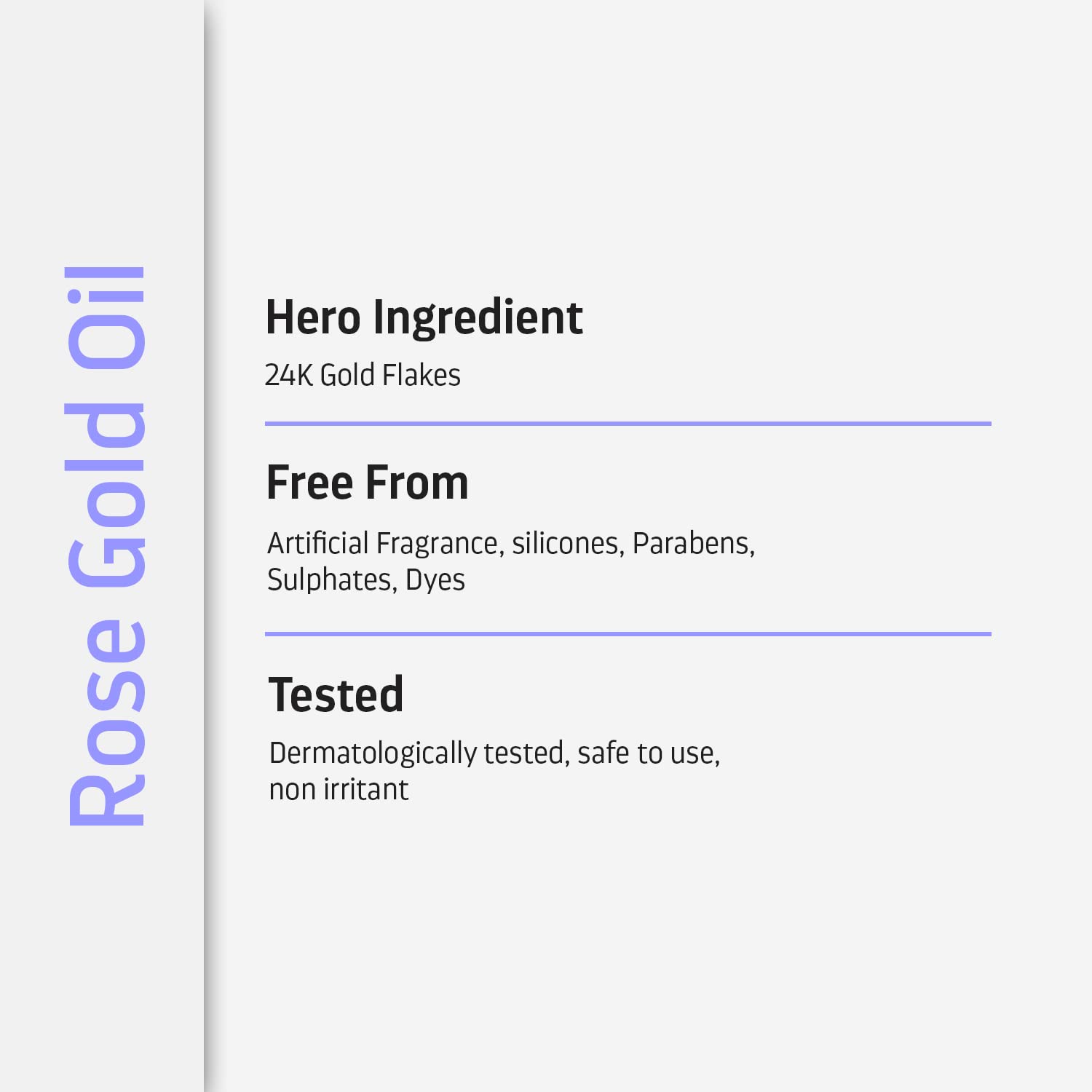 Rose Gold Oil

Hero Ingredient

24K Gold Flakes

Free From

Artificial Fragrance, silicones, Parabens, Sulphates, Dyes

Tested

Dermatologically tested, safe to use, non irritant